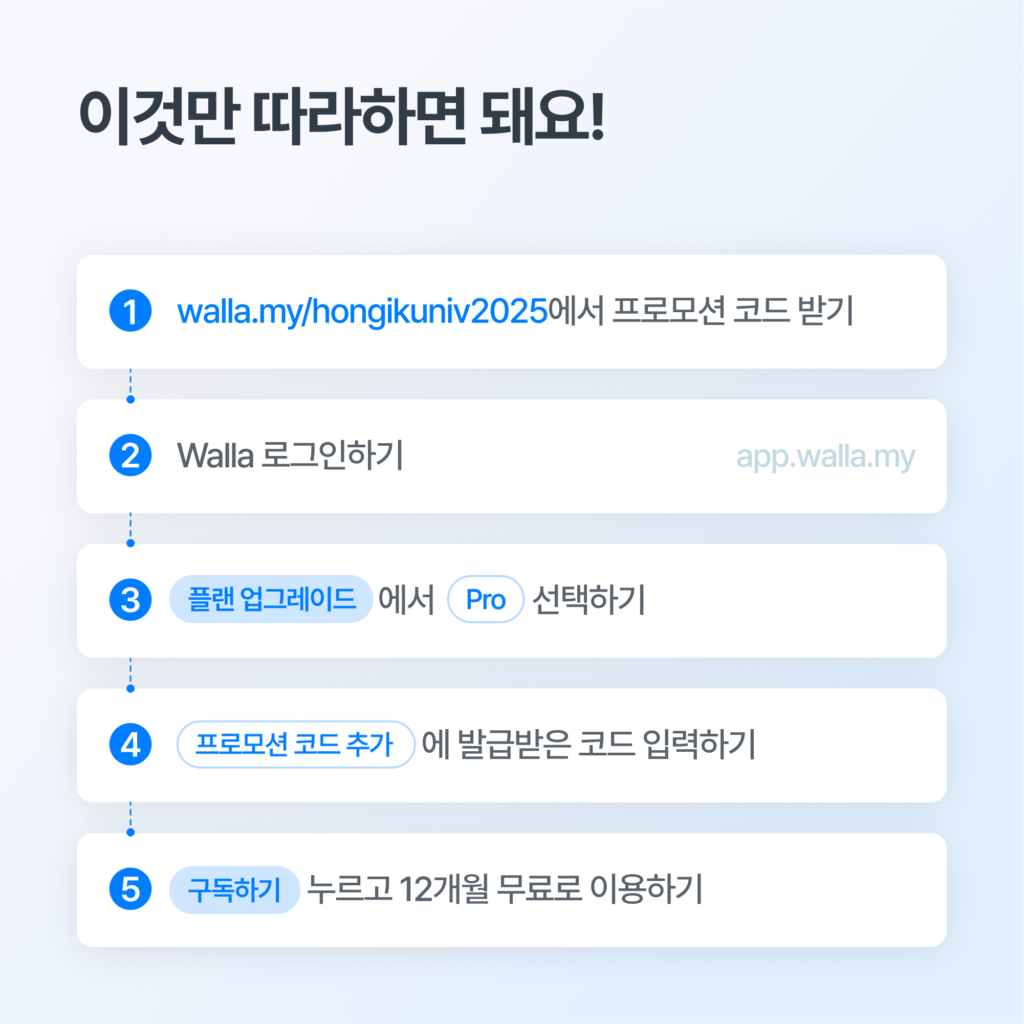 이것만 따라하면 돼요!

1 walla.my/hongikuniv2025에서 프로모션 코드 받기

2 Walla 로그인하기 app.walla.my

3 플랜 업그레이드 에서 Pro 선택하기

4 프로모션 코드 추가 에 발급받은 코드 입력하기

5 구독하기 누르고 12개월 무료로 이용하기